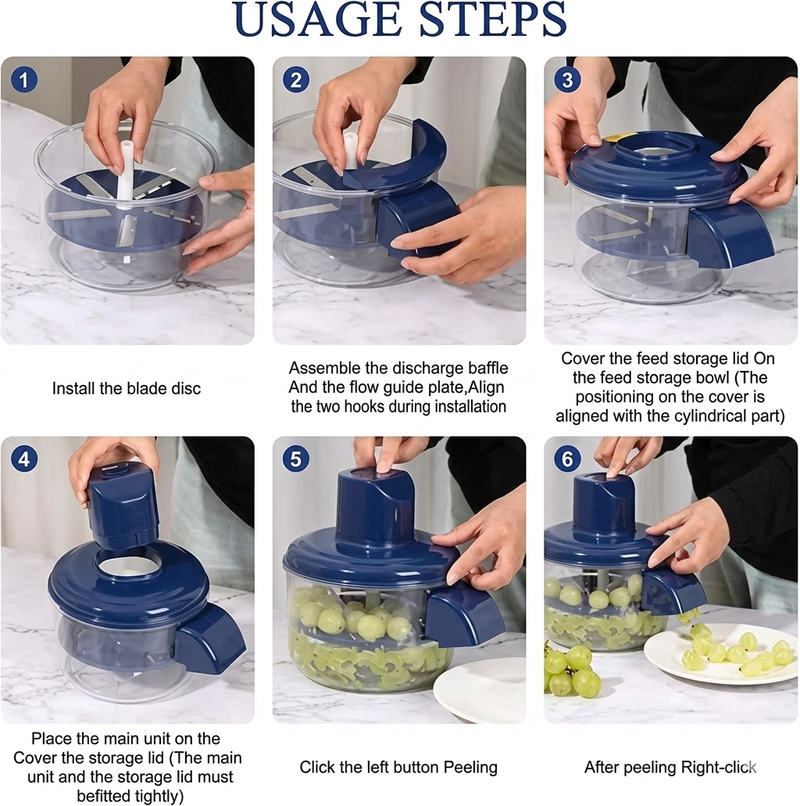 USAGE STEPS

1

Install the blade disc

2

Assemble the discharge baffle And the flow guide plate,Align the two hooks during installation

3

Cover the feed storage lid On the feed storage bowl (The positioning on the cover is aligned with the cylindrical part)

4

Place the main unit on the Cover the storage lid (The main unit and the storage lid must befitted tightly)

5

Click the left button Peeling

6

After peeling Right-click